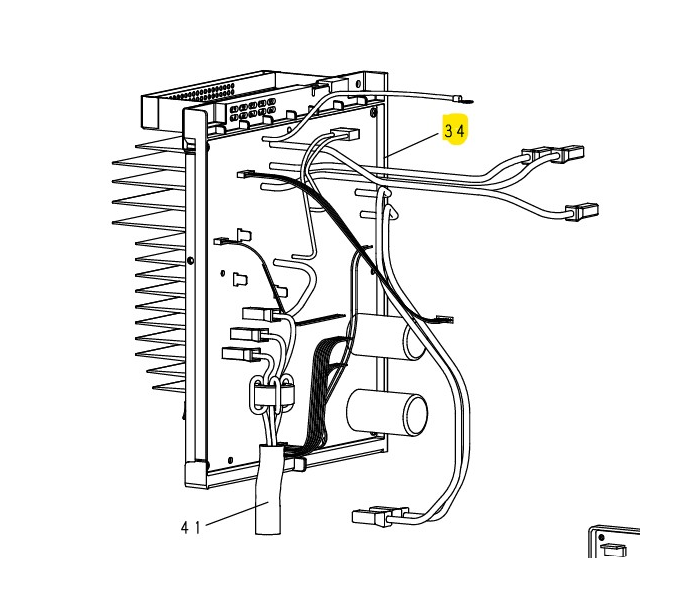 34

41